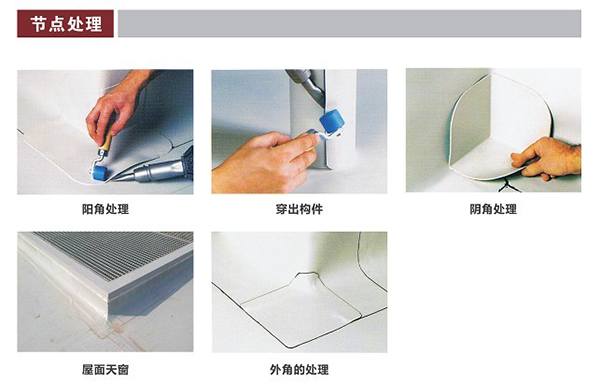 节点处理

阳角处理

穿出构件

阴角处理

屋面天窗

外角的处理